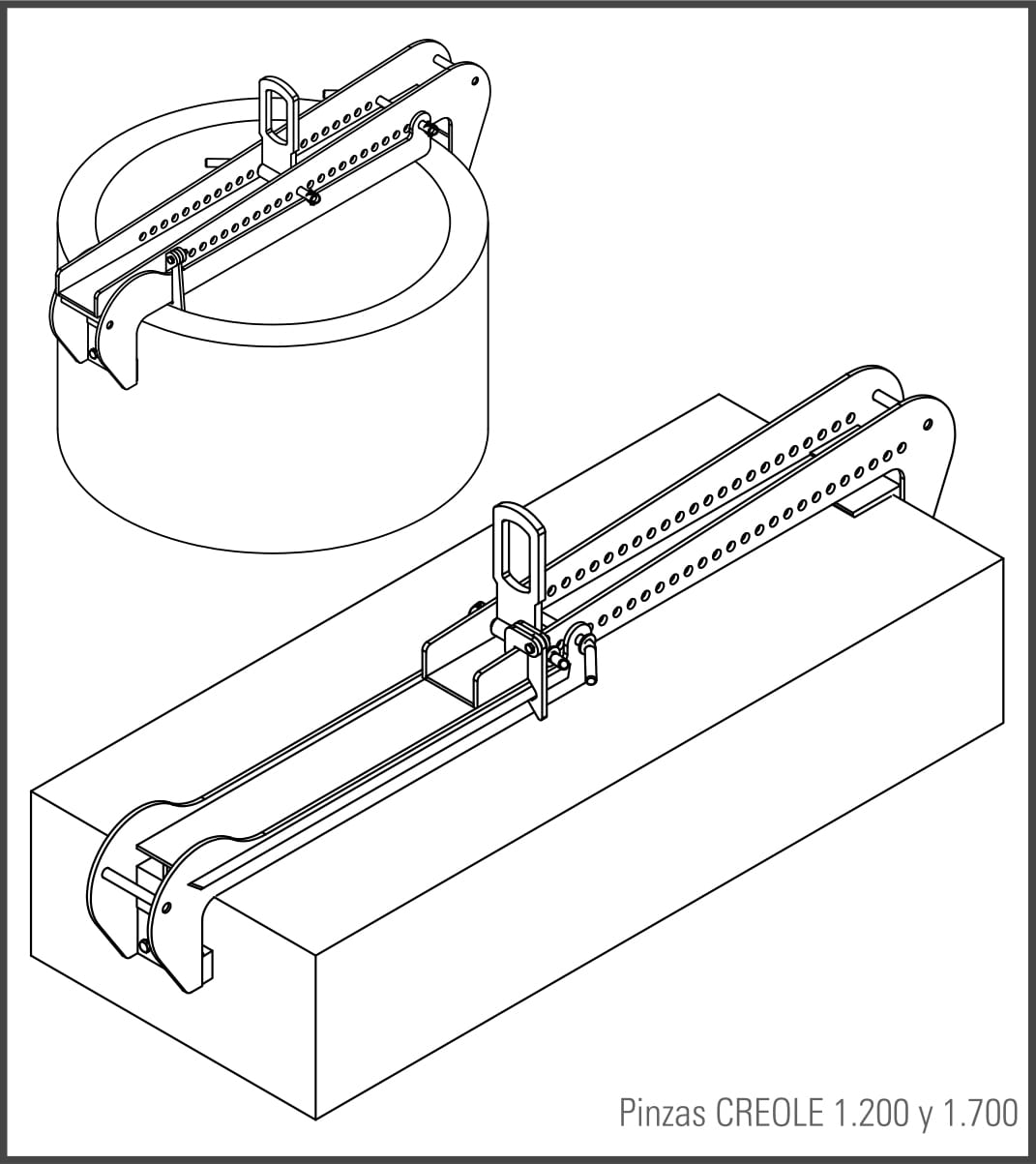 Pinzas CREOLE 1.200 y 1.700