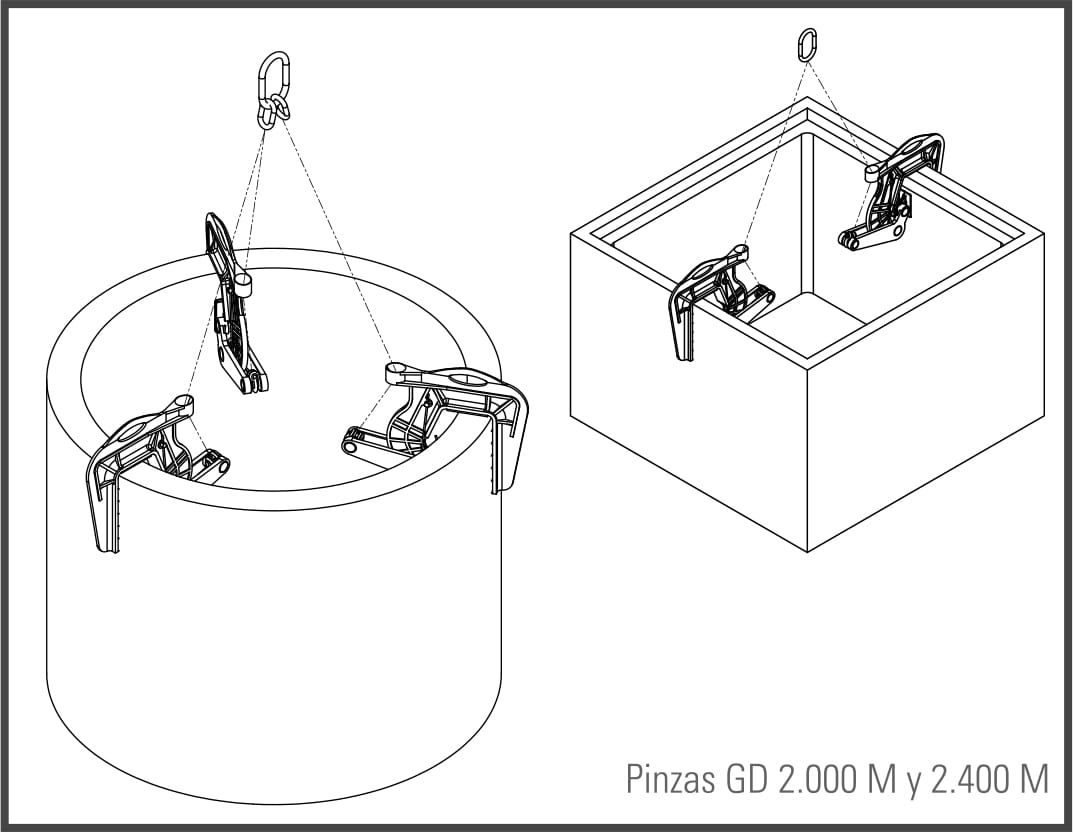 Pinzas GD 2.000 M y 2.400 M